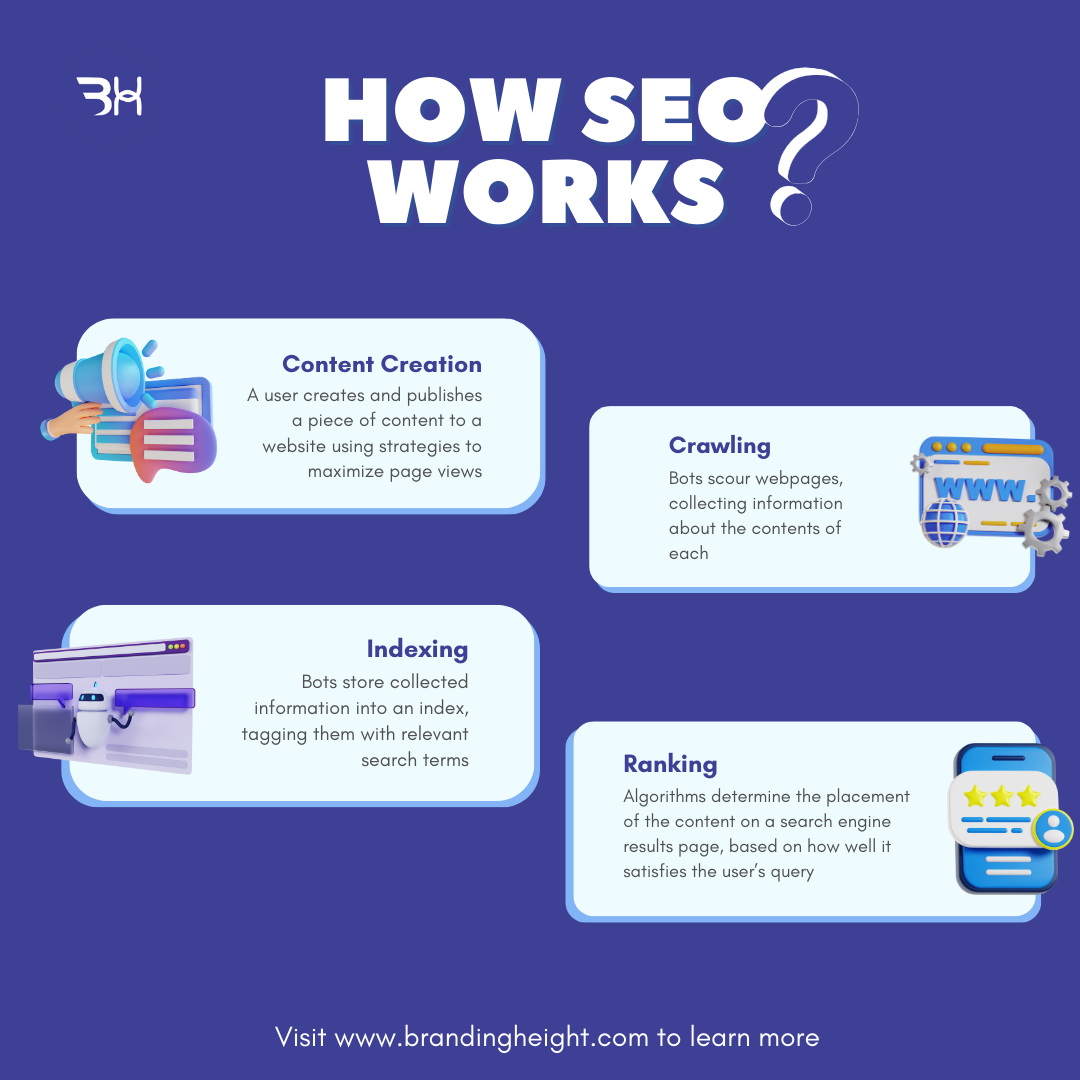 BH

HOW SEO WORKS ?

Content Creation
A user creates and publishes a piece of content to a website using strategies to maximize page views

Crawling
Bots scour webpages, collecting information about the contents of each

WWW.

Indexing
Bots store collected information into an index, tagging them with relevant search terms

Ranking
Algorithms determine the placement of the content on a search engine results page, based on how well it satisfies the user's query

Visit www.brandingheight.com to learn more